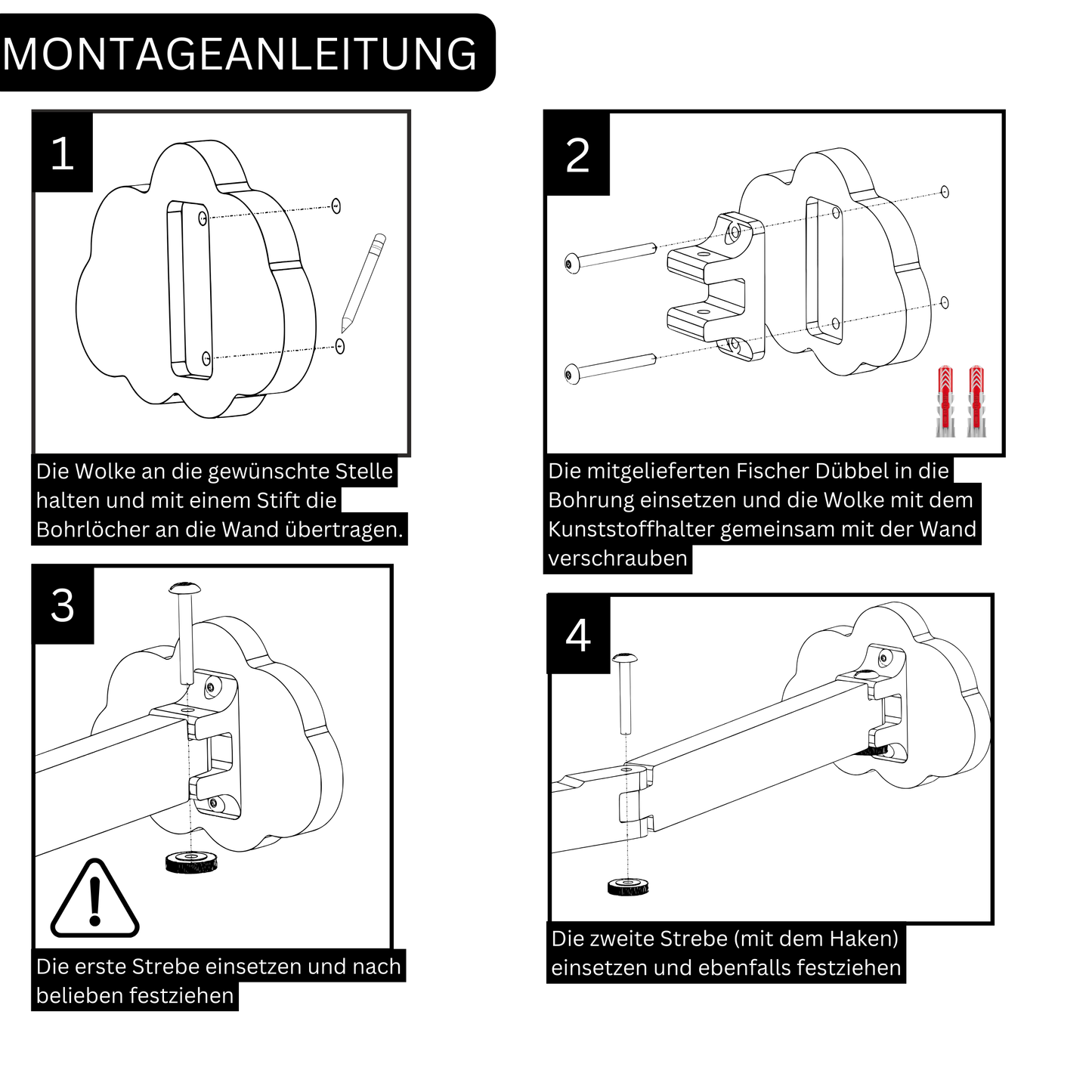 MONTAGEANLEITUNG

1

Die Wolke an die gewünschte Stelle halten und mit einem Stift die Bohrlöcher an die Wand übertragen.

2

Die mitgelieferten Fischer Dübbel in die Bohrung einsetzen und die Wolke mit dem Kunststoffhalter gemeinsam mit der Wand verschrauben

3

Die erste Strebe einsetzen und nach belieben festziehen

4

Die zweite Strebe (mit dem Haken) einsetzen und ebenfalls festziehen